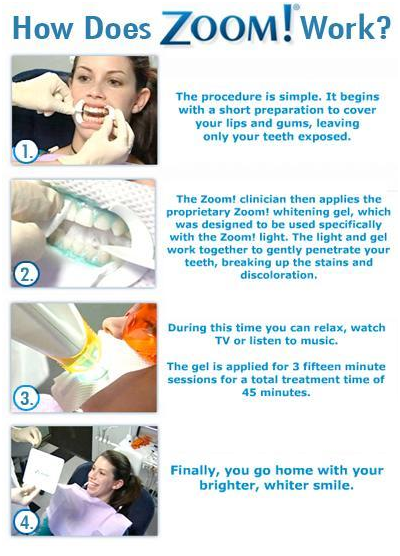 How Does ZOOM!® Work?

1.

The procedure is simple. It begins with a short preparation to cover your lips and gums, leaving only your teeth exposed.

2.

The Zoom! clinician then applies the proprietary Zoom! whitening gel, which was designed to be used specifically with the Zoom! light. The light and gel work together to gently penetrate your teeth, breaking up the stains and discoloration.

3.

During this time you can relax, watch TV or listen to music.

The gel is applied for 3 fifteen minute sessions for a total treatment time of 45 minutes.

4.

Finally, you go home with your brighter, whiter smile.